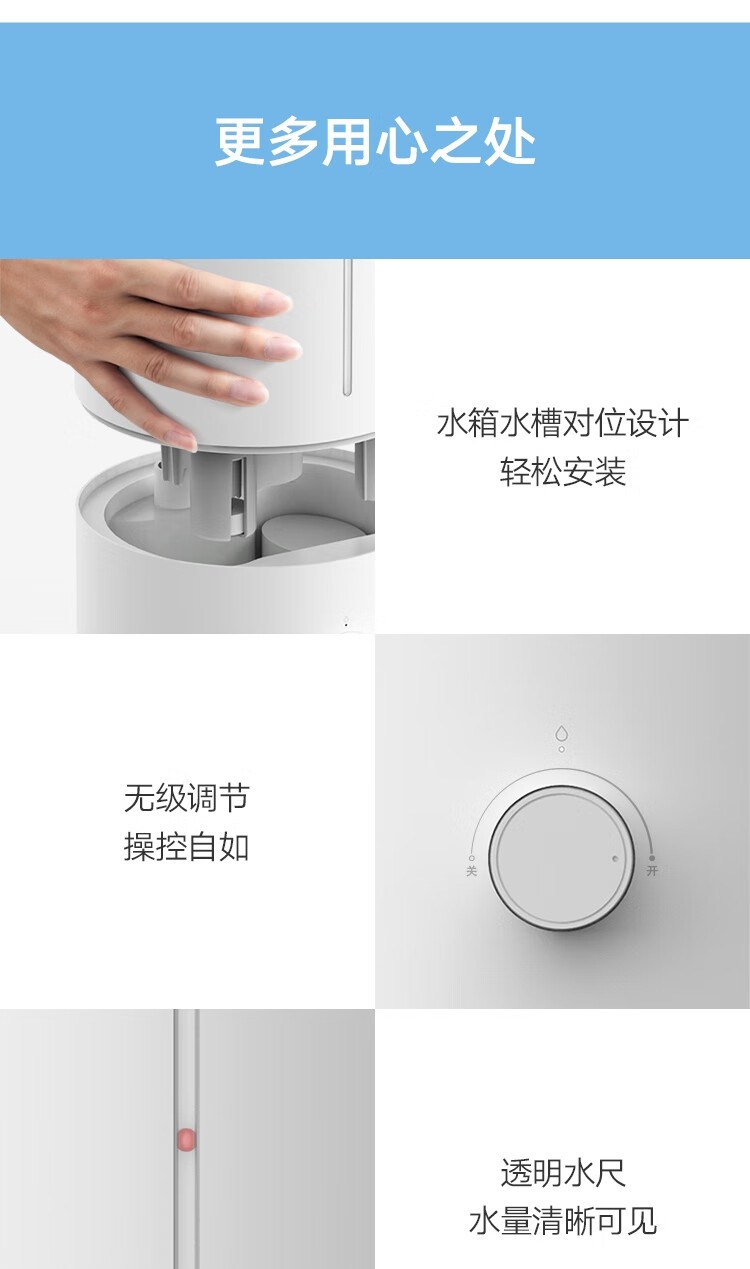 更多用心之处

水箱水槽对位设计
轻松安装

无级调节
操控自如

关

开

透明水尺
水量清晰可见