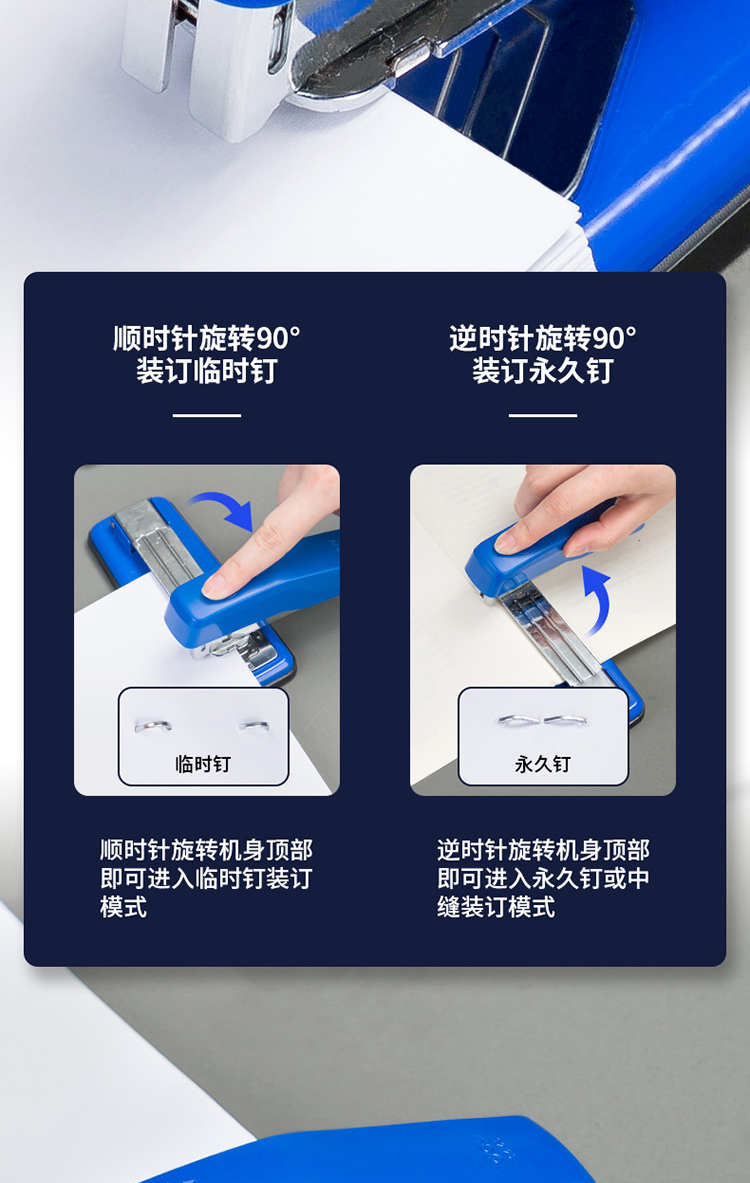 顺时针旋转90°
装订临时钉

临时钉

顺时针旋转机身顶部即可进入临时钉装订模式

逆时针旋转90°
装订永久钉

永久钉

逆时针旋转机身顶部即可进入永久钉或中缝装订模式