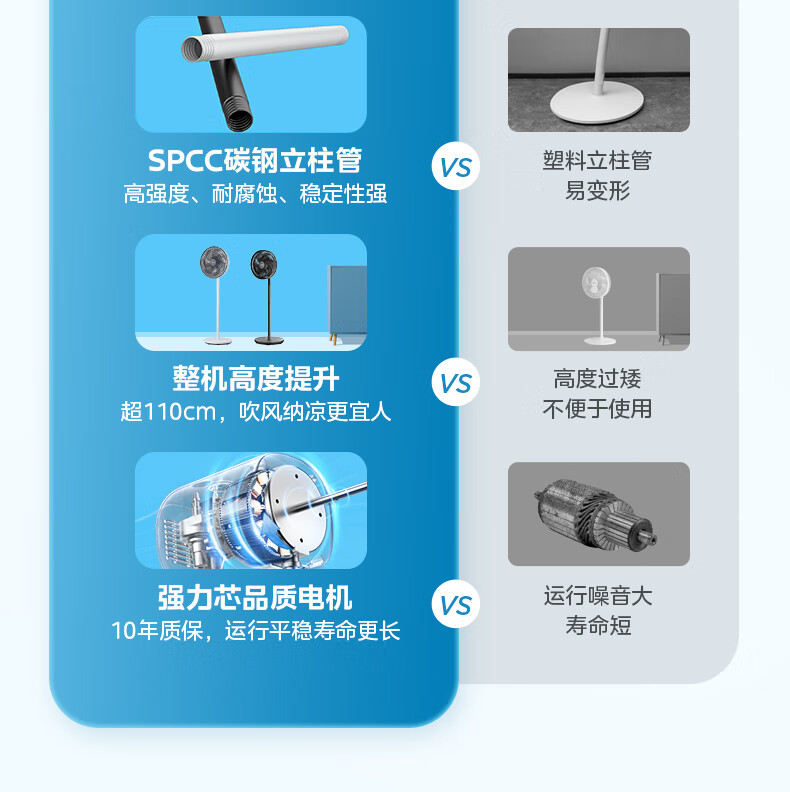 SPCC碳钢立柱管
高强度、耐腐蚀、稳定性强

VS

塑料立柱管
易变形

整机高度提升
超110cm，吹风纳凉更宜人

VS

高度过矮
不便于使用

强力芯品质电机
10年质保，运行平稳寿命更长

VS

运行噪音大
寿命短