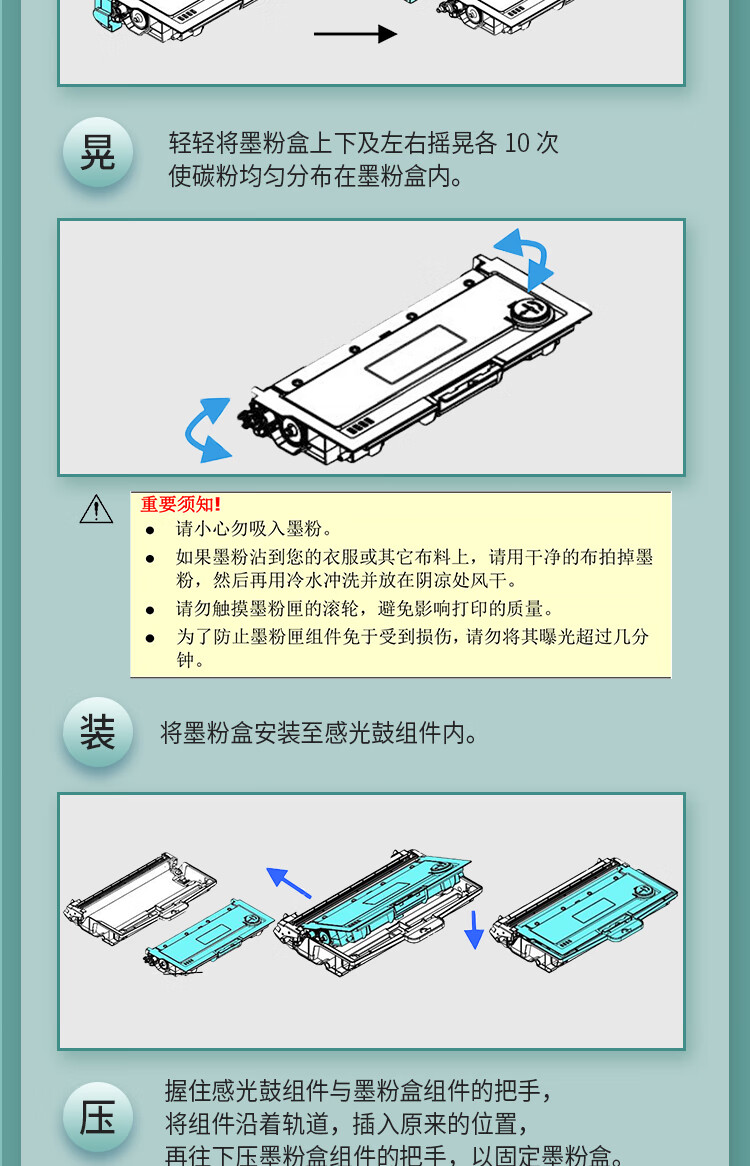 晃

轻轻将墨粉盒上下及左右摇晃各 10 次
使碳粉均匀分布在墨粉盒内。

重要须知!
● 请小心勿吸入墨粉。
● 如果墨粉沾到您的衣服或其它布料上，请用干净的布拍掉墨粉，然后再用冷水冲洗并放在阴凉处风干。
● 请勿触摸墨粉匣的滚轮，避免影响打印的质量。
● 为了防止墨粉匣组件免于受到损伤，请勿将其曝光超过几分钟。

装

将墨粉盒安装至感光鼓组件内。

压

握住感光鼓组件与墨粉盒组件的把手，
将组件沿着轨道，插入原来的位置，
再往下压墨粉盒组件的把手，以固定墨粉盒。