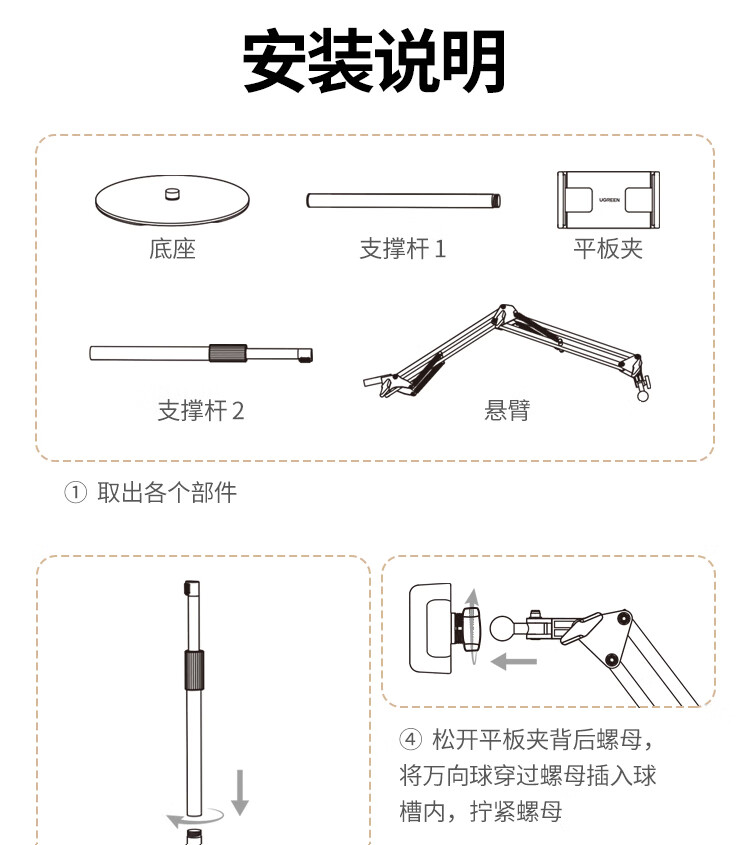 安装说明

底座

支撑杆 1

UGREEN

平板夹

支撑杆 2

悬臂

① 取出各个部件

④ 松开平板夹背后螺母，将万向球穿过螺母插入球槽内，拧紧螺母