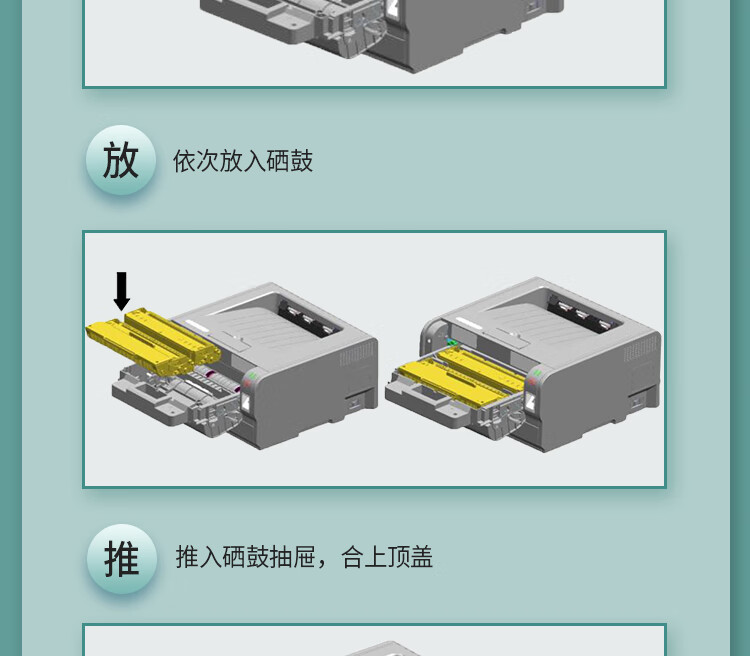 放 依次放入硒鼓

推 推入硒鼓抽屉，合上顶盖