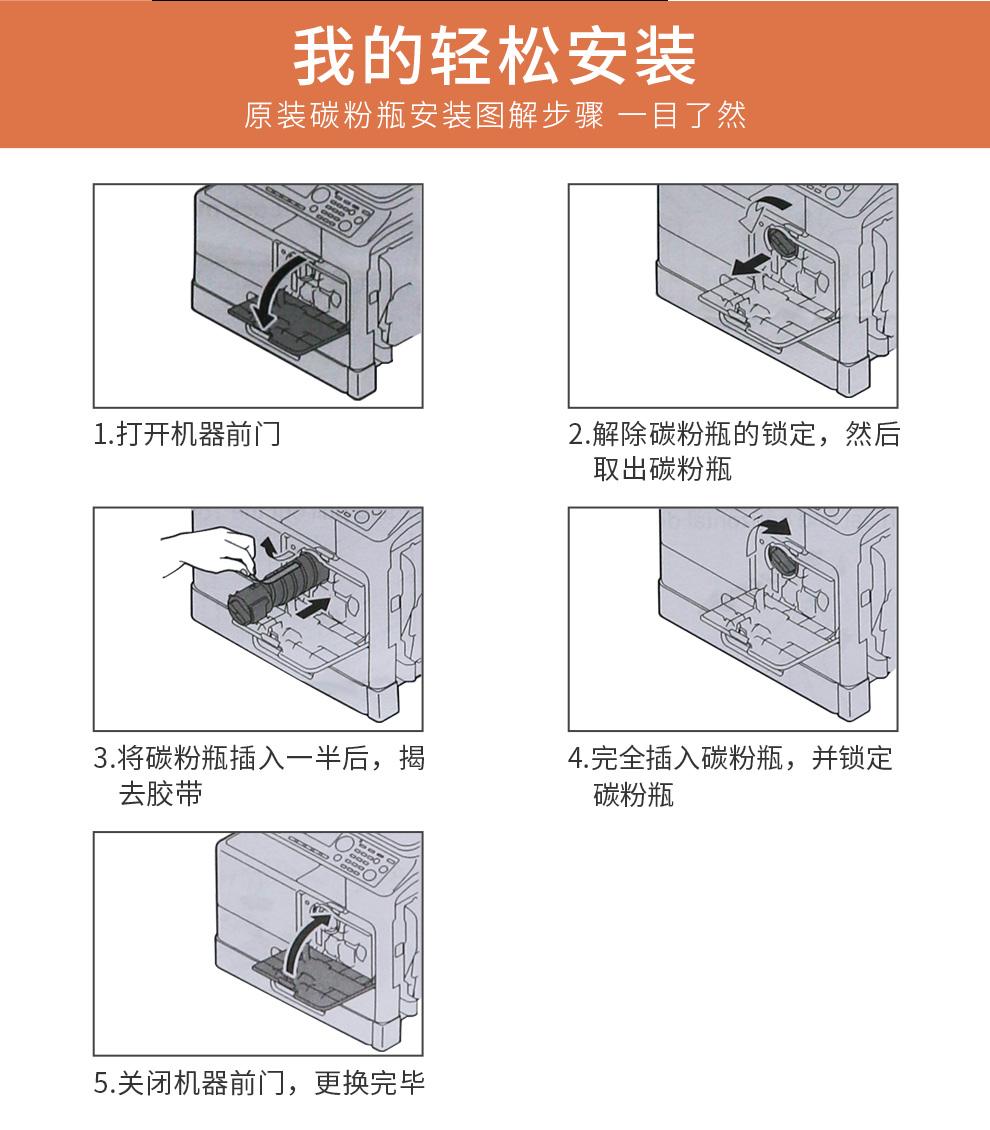 我的轻松安装

原装碳粉瓶安装图解步骤 一目了然

1.打开机器前门

2.解除碳粉瓶的锁定，然后取出碳粉瓶

3.将碳粉瓶插入一半后，揭去胶带

4.完全插入碳粉瓶，并锁定碳粉瓶

5.关闭机器前门，更换完毕